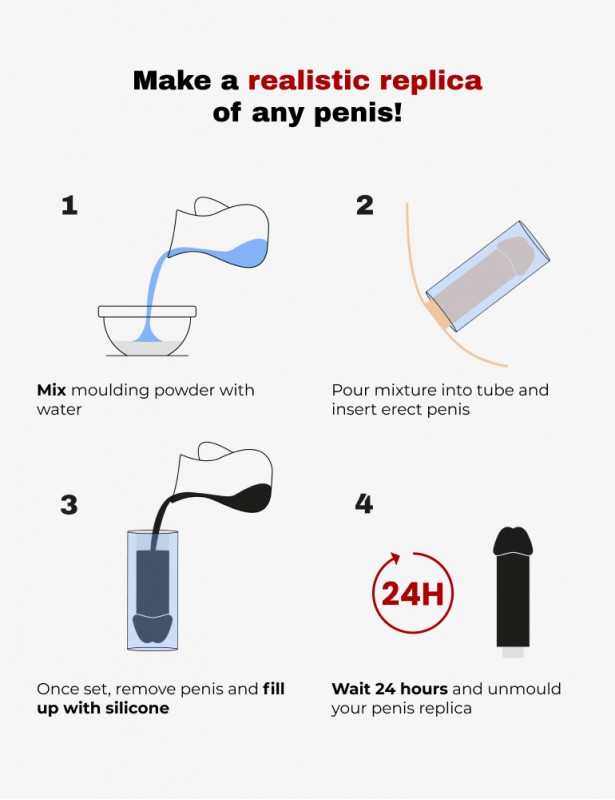 Make a realistic replica of any penis!

1

Mix moulding powder with water

2

Pour mixture into tube and insert erect penis

3

Once set, remove penis and fill up with silicone

4

24H

Wait 24 hours and unmould your penis replica